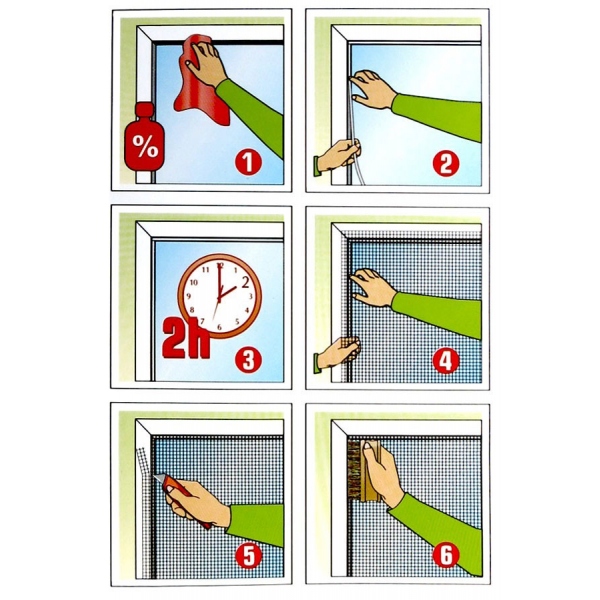 %
1
2
11 12 1 2 3 4 5 6 7 8 9 10
2h
3
4
5
6